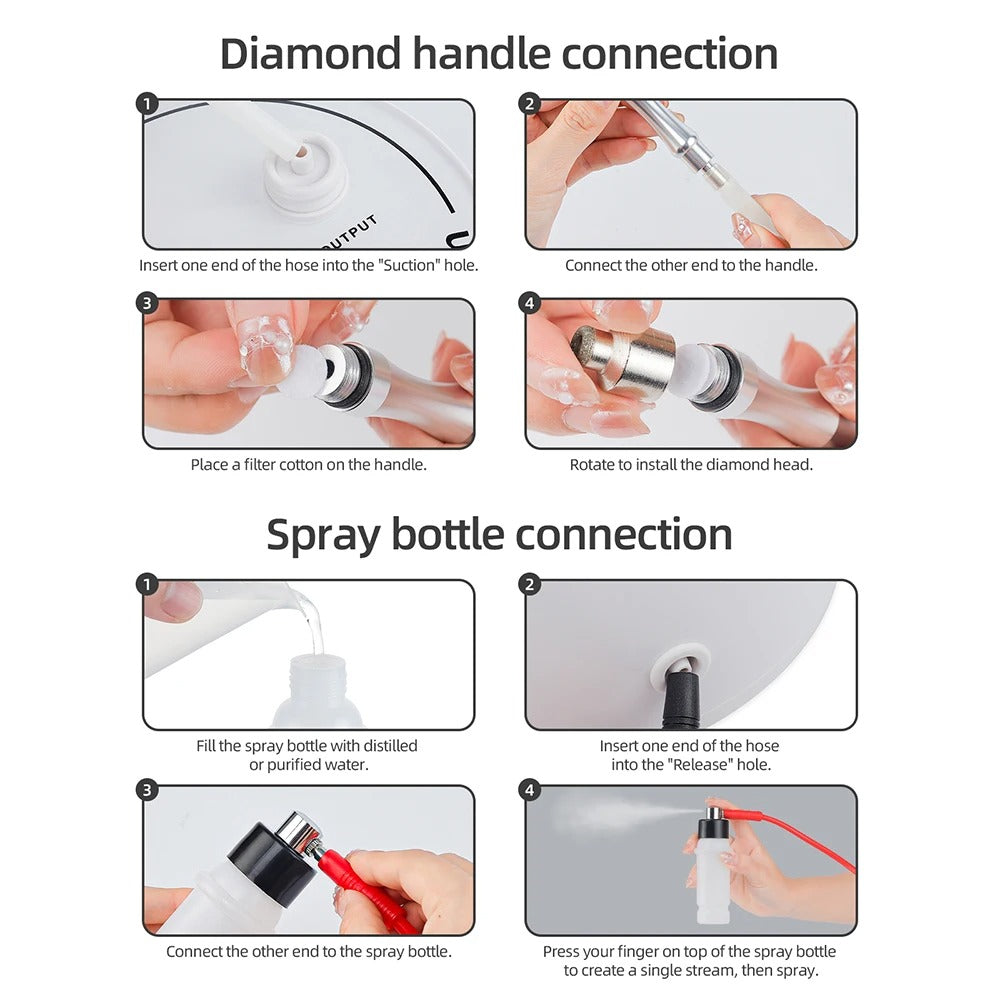 Diamond handle connection

1

OUTPUT

Insert one end of the hose into the "Suction" hole.

2

Connect the other end to the handle.

3

Place a filter cotton on the handle.

4

Rotate to install the diamond head.

Spray bottle connection

1

Fill the spray bottle with distilled or purified water.

2

Insert one end of the hose into the "Release" hole.

3

Connect the other end to the spray bottle.

4

Press your finger on top of the spray bottle to create a single stream, then spray.