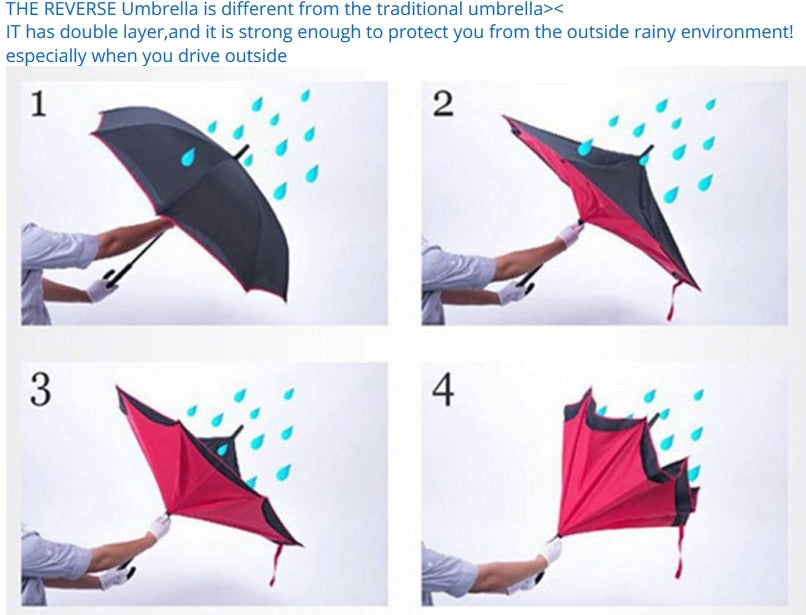 THE REVERSE Umbrella is different from the traditional umbrella><
IT has double layer,and it is strong enough to protect you from the outside rainy environment!
especially when you drive outside

1

2

3

4