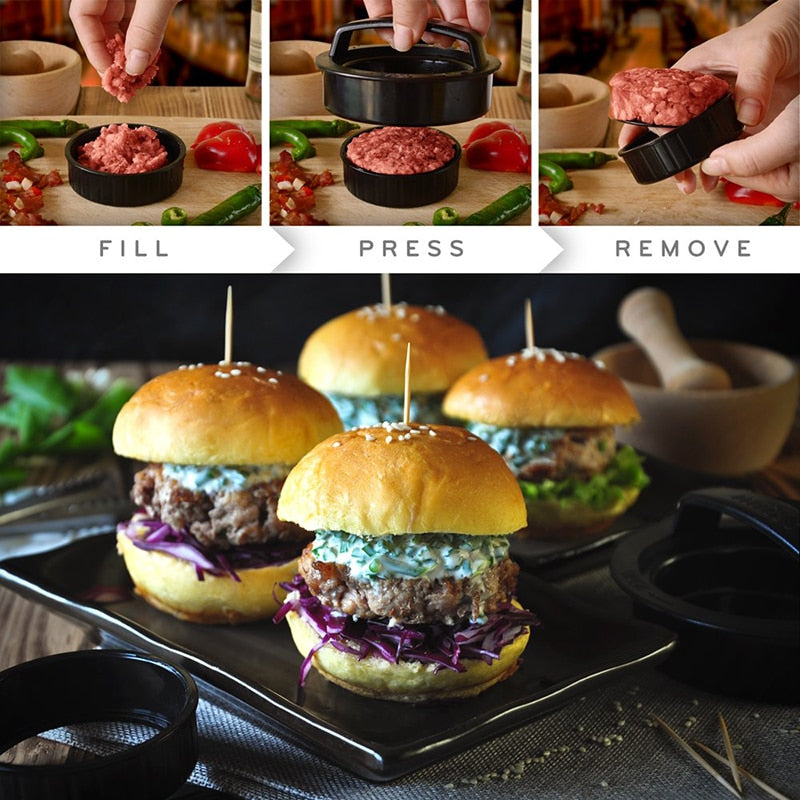 FILL
PRESS
REMOVE