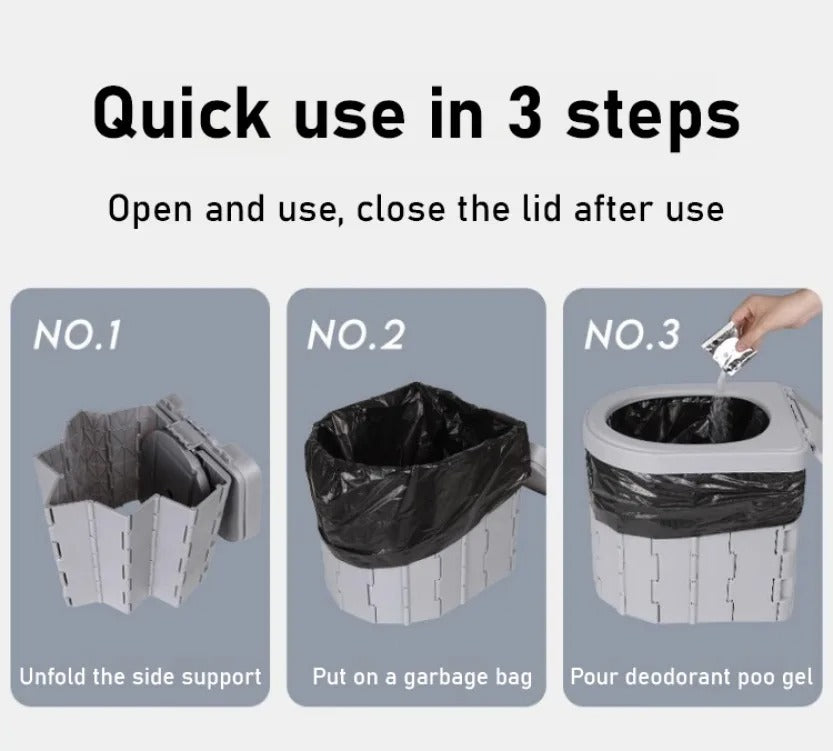 Quick use in 3 steps

Open and use, close the lid after use

NO.1

Unfold the side support

NO.2

Put on a garbage bag

NO.3

Pour deodorant poo gel